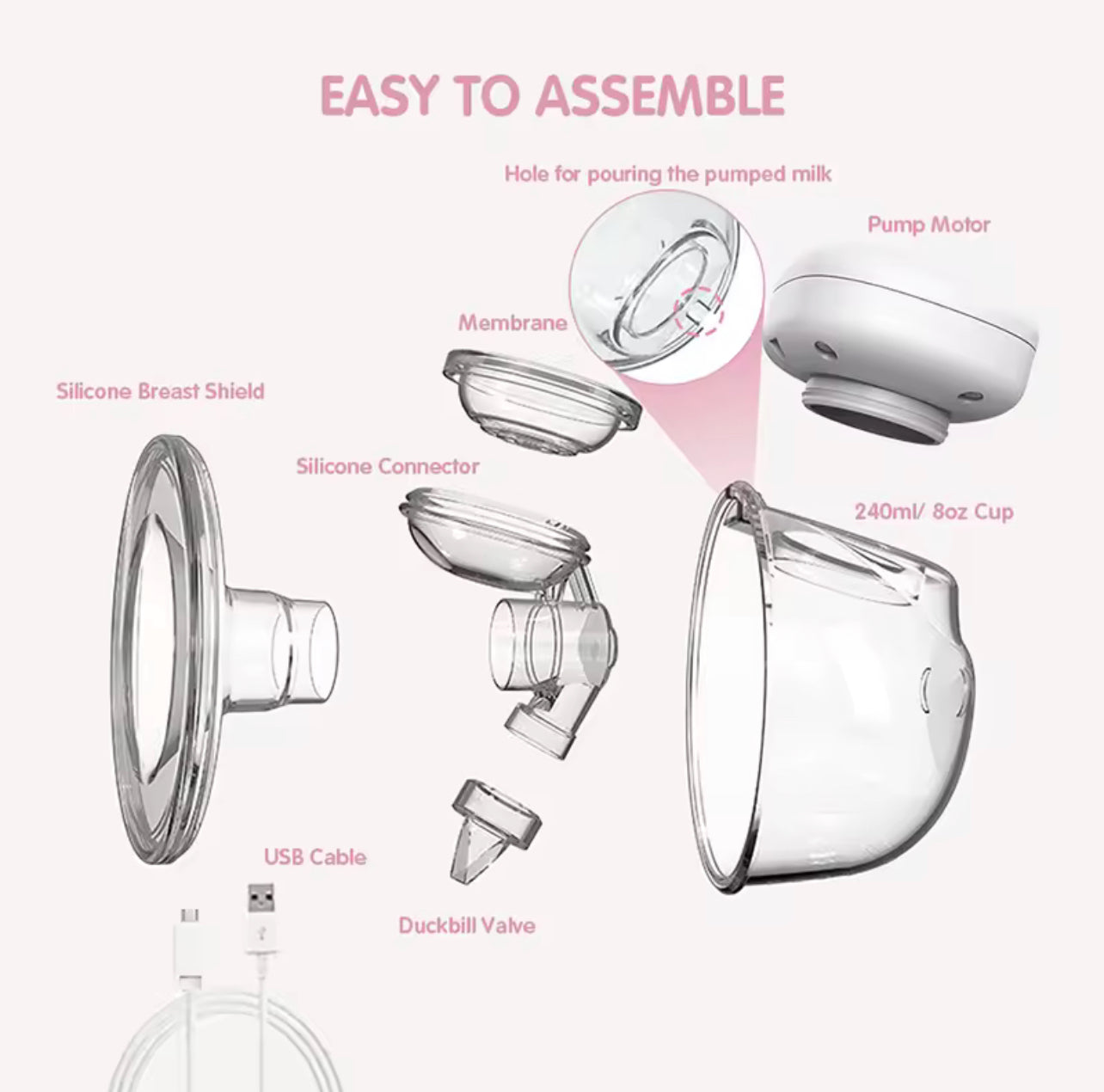 EASY TO ASSEMBLE

Hole for pouring the pumped milk

Pump Motor

Membrane

Silicone Breast Shield

Silicone Connector

240ml/ 8oz Cup

USB Cable

Duckbill Valve