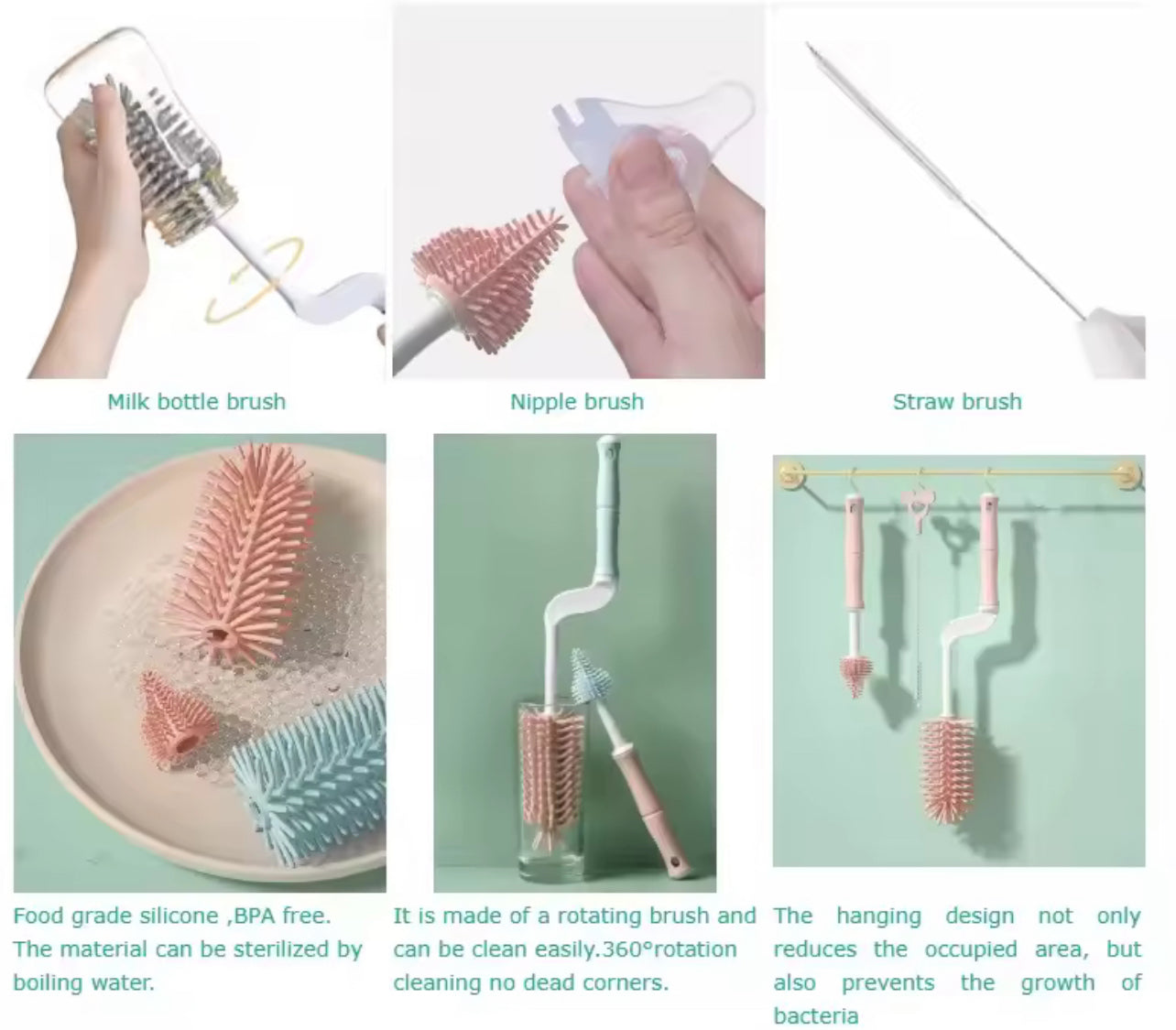 Milk bottle brush

Nipple brush

Straw brush

Food grade silicone ,BPA free. The material can be sterilized by boiling water.

It is made of a rotating brush and can be clean easily.360°rotation cleaning no dead corners.

The hanging design not only reduces the occupied area, but also prevents the growth of bacteria